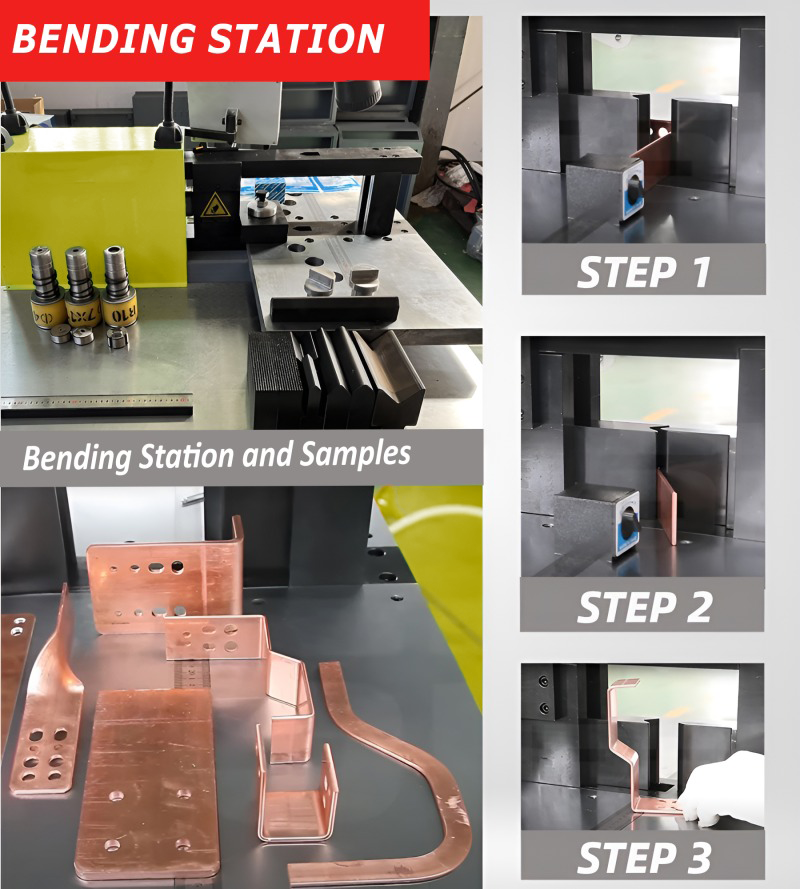 BENDING STATION

Bending Station and Samples

STEP 1

STEP 2

STEP 3